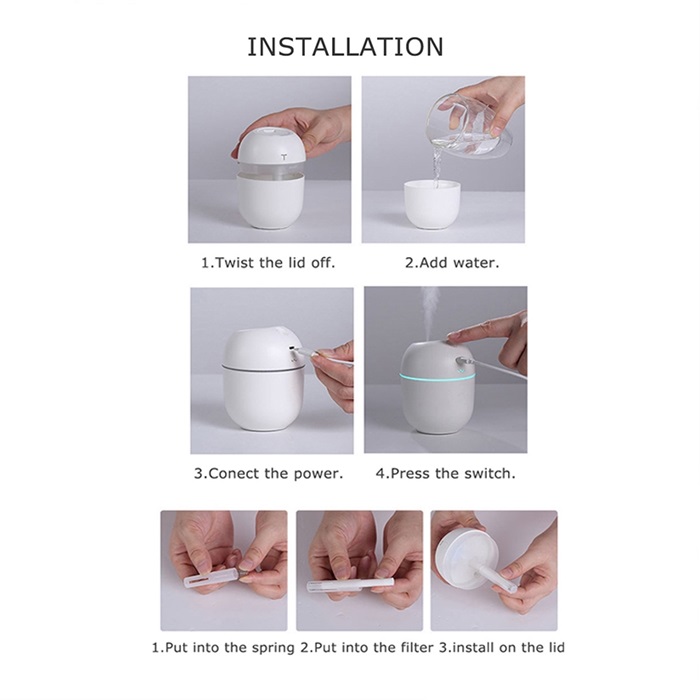 INSTALLATION

1.Twist the lid off.

2.Add water.

3.Conect the power.

4.Press the switch.

1.Put into the spring 2.Put into the filter 3.install on the lid